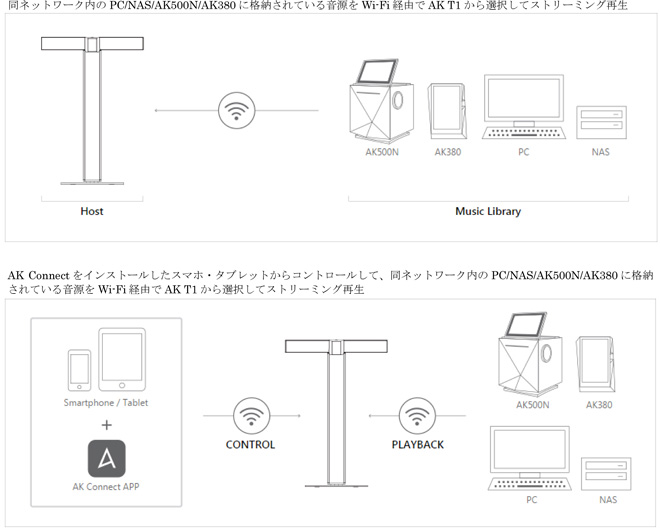 同ネットワーク内の PC/NAS/AK500N/AK380 に格納されている音源を Wi-Fi 経由で AK T1 から選択してストリーミング再生

AK500N
AK380
PC
NAS

Host

Music Library

AK Connect をインストールしたスマホ・タブレットからコントロールして、同ネットワーク内の PC/NAS/AK500N/AK380 に格納されている音源を Wi-Fi 経由で AK T1 から選択してストリーミング再生

Smartphone / Tablet
+
AK Connect APP

CONTROL

PLAYBACK

AK500N
AK380
PC
NAS